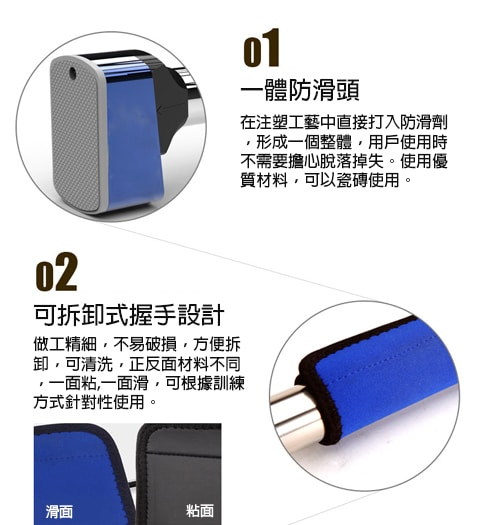 01

一體防滑頭

在注塑工藝中直接打入防滑劑，形成一個整體，用戶使用時不需要擔心脫落掉失。使用優質材料，可以瓷磚使用。

02

可拆卸式握手設計

做工精細，不易破損，方便拆卸，可清洗，正反面材料不同，一面粘,一面滑，可根據訓練方式針對性使用。

滑面

粘面