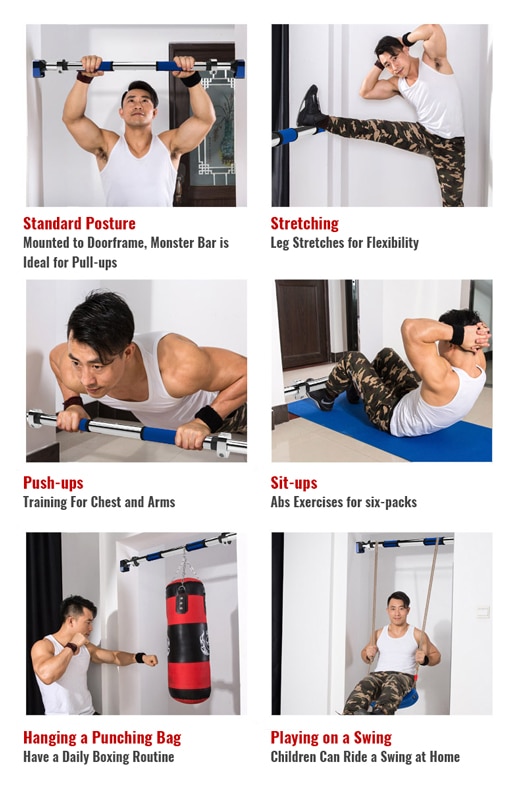 Standard Posture
Mounted to Doorframe, Monster Bar is Ideal for Pull-ups

Stretching
Leg Stretches for Flexibility

Push-ups
Training For Chest and Arms

Sit-ups
Abs Exercises for six-packs

Hanging a Punching Bag
Have a Daily Boxing Routine

Playing on a Swing
Children Can Ride a Swing at Home