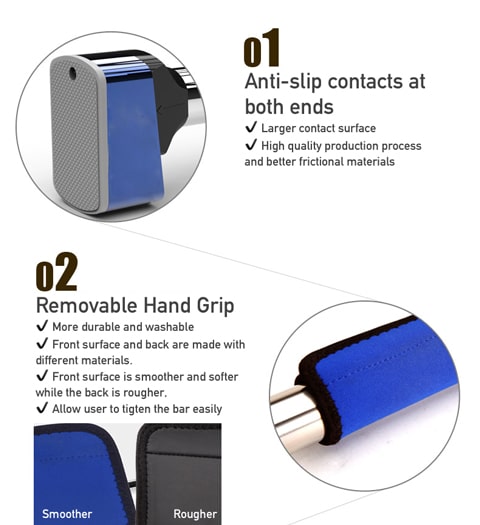 01

Anti-slip contacts at both ends

✓ Larger contact surface

✓ High quality production process and better frictional materials

02

Removable Hand Grip

✓ More durable and washable

✓ Front surface and back are made with different materials.

✓ Front surface is smoother and softer while the back is rougher.

✓ Allow user to tigten the bar easily

Smoother

Rougher