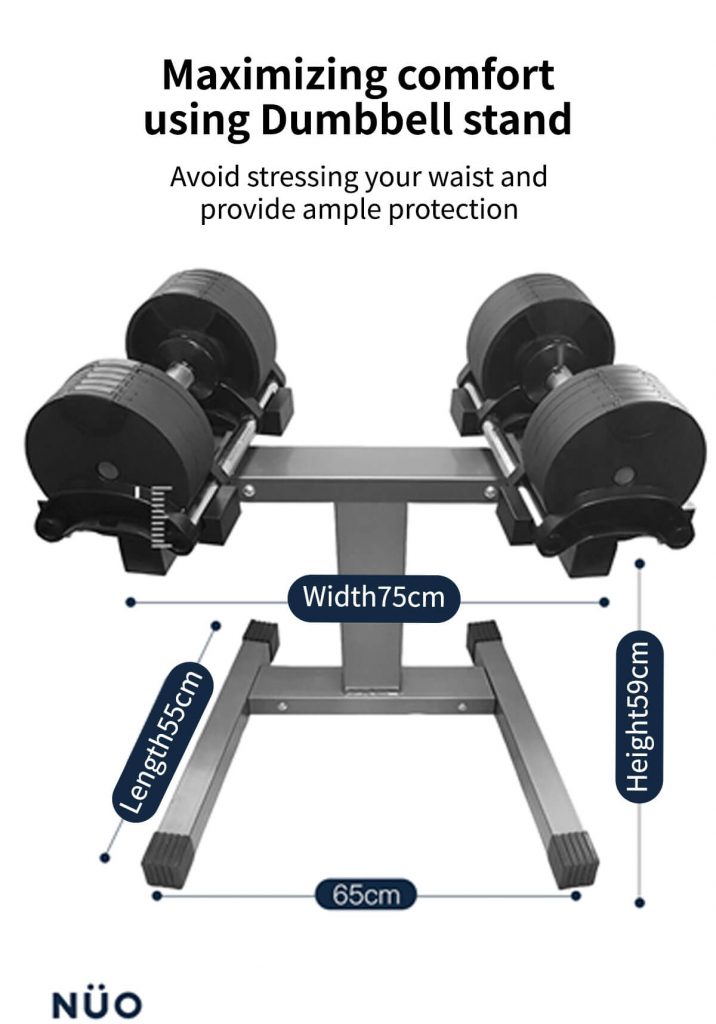 Maximizing comfort using Dumbbell stand

Avoid stressing your waist and provide ample protection

Width75cm

Length55cm

Height59cm

65cm

NÜO