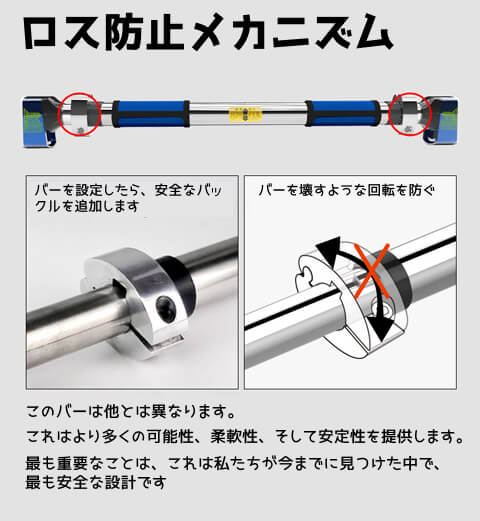 ロス防止メカニズム

バーを設定したら、安全なバックルを追加します

バーを壊すような回転を防ぐ

このバーは他とは異なります。

これはより多くの可能性、柔軟性、そして安定性を提供します。

最も重要なことは、これは私たちが今までに見つけた中で、最も安全な設計です